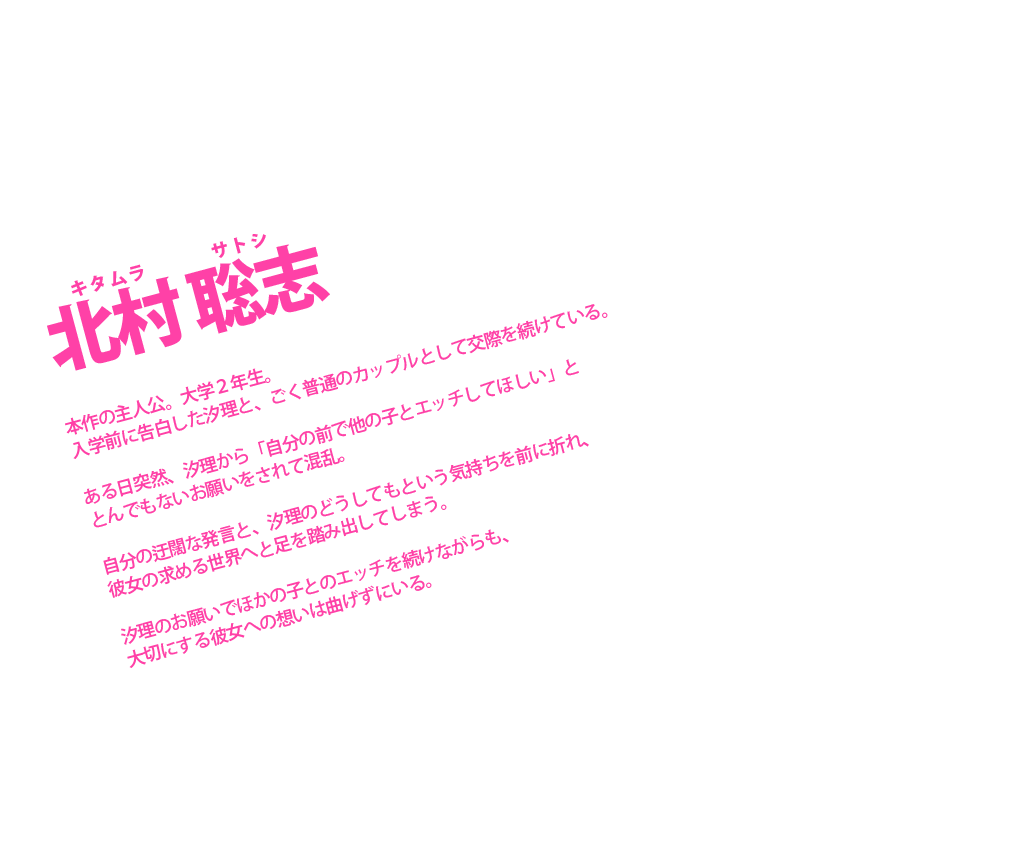 キタムラ サトシ
北村 聡志

本作の主人公。大学2年生。
入学前に告白した汐理と、ごく普通のカップルとして交際を続けている。

ある日突然、汐理から「自分の前で他の子とエッチしてほしい」と
とんでもないお願いをされて混乱。

自分の迂闊な発言と、汐理のどうしてもという気持ちを前に折れ、
彼女の求める世界へと足を踏み出してしまう。

汐理のお願いでほかの子とのエッチを続けながらも、
大切にする彼女への想いは曲げずにいる。